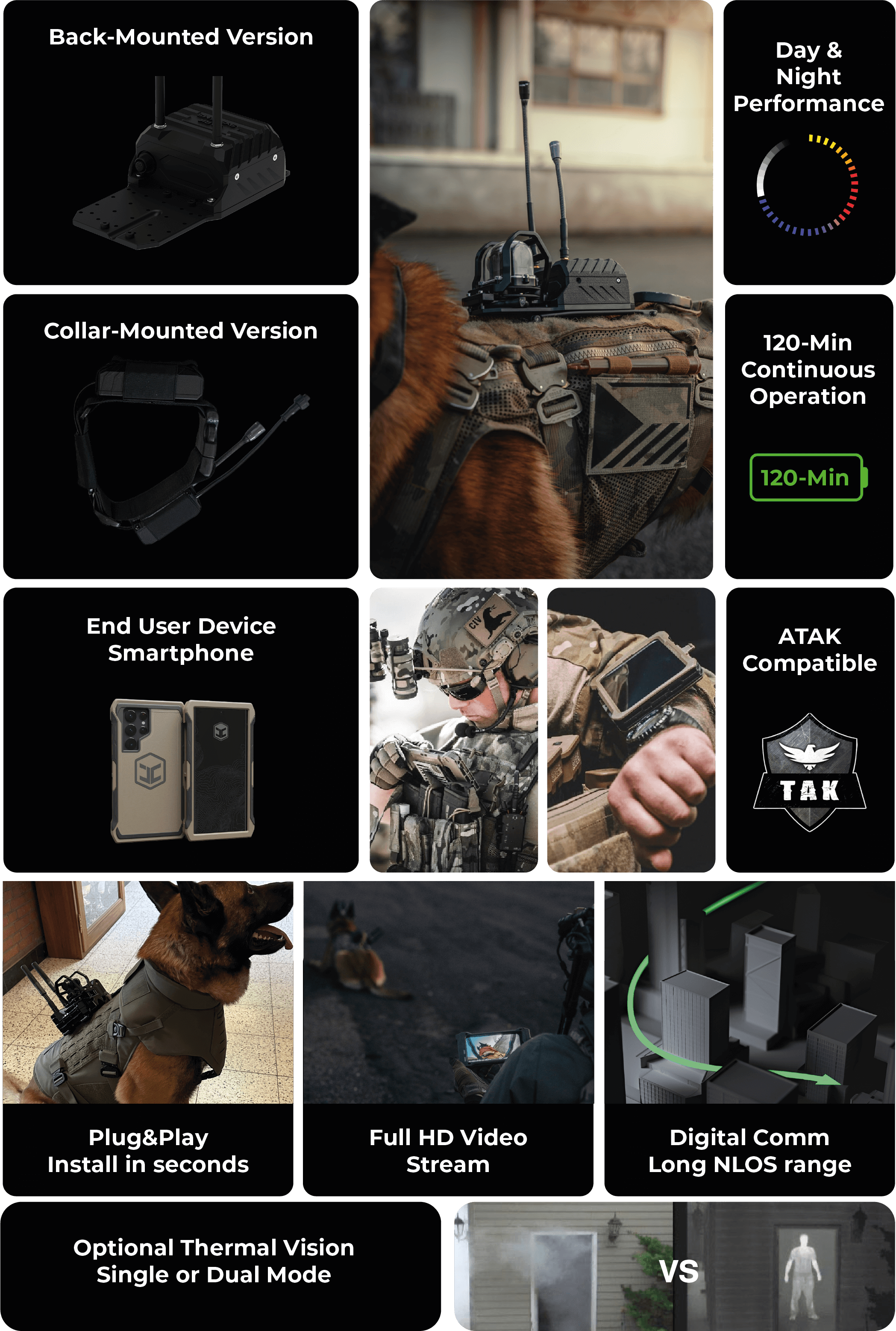 Back-Mounted Version

Day & Night Performance

Collar-Mounted Version

120-Min Continuous Operation

120-Min

End User Device Smartphone

CIV

ATAK Compatible

TAK

Plug&Play Install in seconds

Full HD Video Stream

Digital Comm Long NLOS range

Optional Thermal Vision Single or Dual Mode

VS